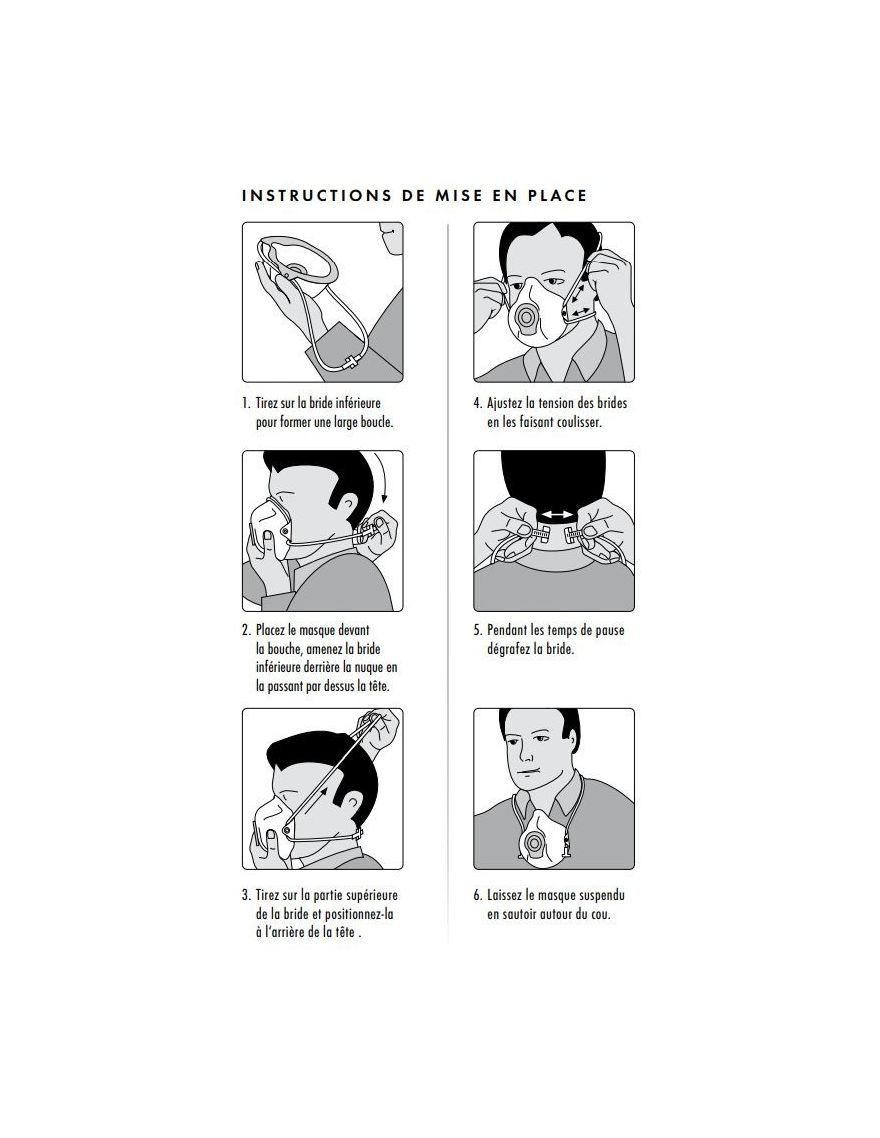 INSTRUCTIONS DE MISE EN PLACE

1. Tirez sur la bride inférieure pour former une large boucle.

2. Placez le masque devant la bouche, amenez la bride inférieure derrière la nuque en la passant par dessus la tête.

3. Tirez sur la partie supérieure de la bride et positionnez-la à l'arrière de la tête .

4. Ajustez la tension des brides en les faisant coulisser.

5. Pendant les temps de pause dégrafez la bride.

6. Laissez le masque suspendu en sautoir autour du cou.